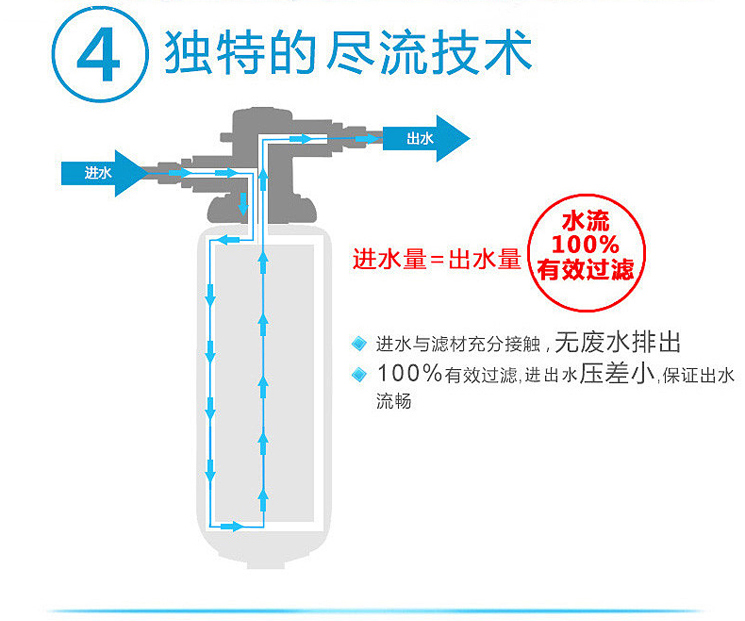 4 独特的尽流技术

进水

出水

进水量=出水量

水流
100%
有效过滤

进水与滤材充分接触，无废水排出

100%有效过滤，进出水压差小，保证出水流畅