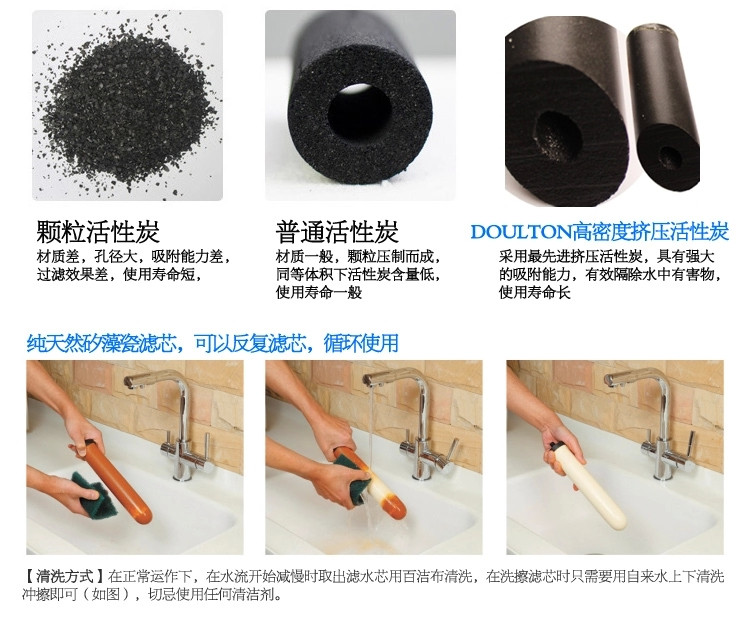 颗粒活性炭
材质差，孔径大，吸附能力差，过滤效果差，使用寿命短，

普通活性炭
材质一般，颗粒压制而成，同等体积下活性炭含量低，使用寿命一般

DOULTON高密度挤压活性炭
采用最先进挤压活性炭，具有强大的吸附能力，有效隔除水中有害物，使用寿命长

纯天然矽藻瓷滤芯，可以反复滤芯，循环使用

【清洗方式】在正常运作下，在水流开始减慢时取出滤水芯用百洁布清洗，在洗擦滤芯时只需要用自来水上下清洗冲擦即可（如图），切忌使用任何清洁剂。